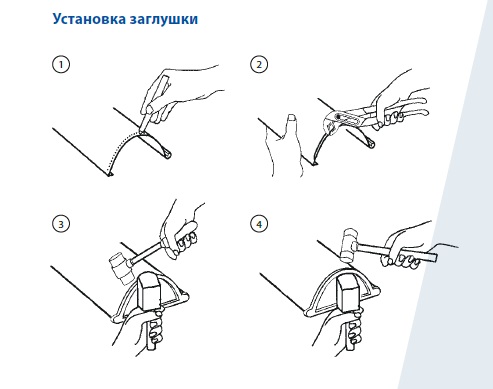 Установка заглушки

1

2

3

4