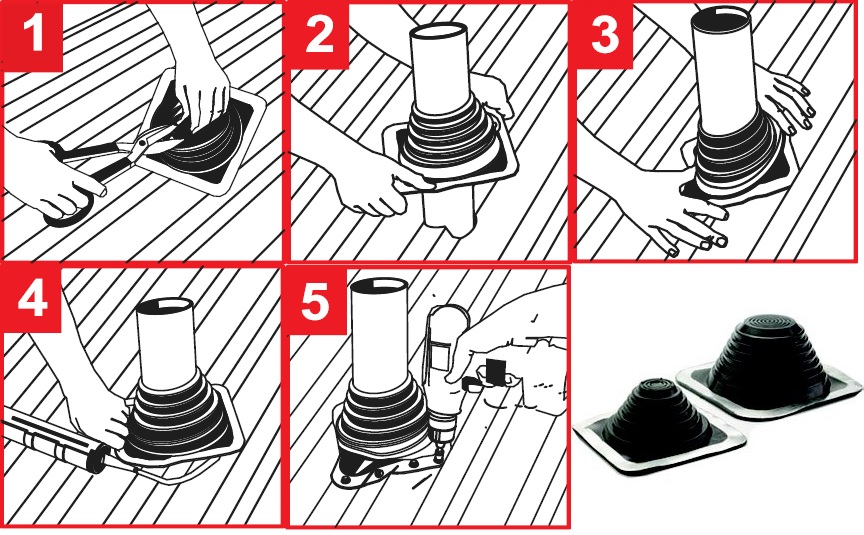 1

2

3

4

5