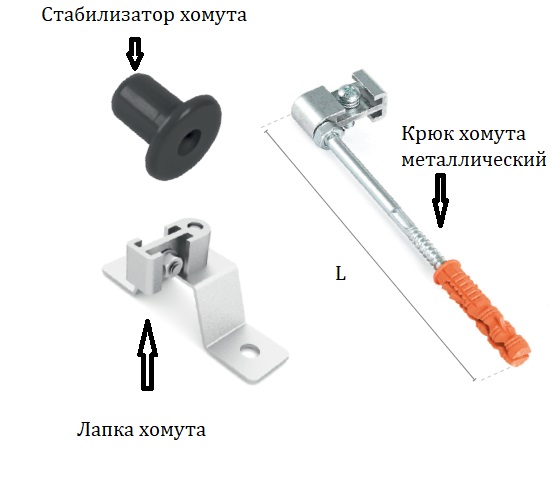 Стабилизатор хомута

Крюк хомута металлический

L

Лапка хомута