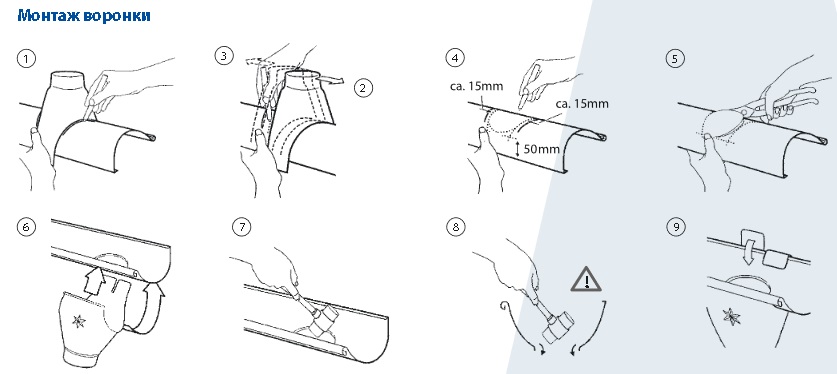 Монтаж воронки

1

3

2

4

ca. 15mm

ca. 15mm

50mm

5

6

7

8

9