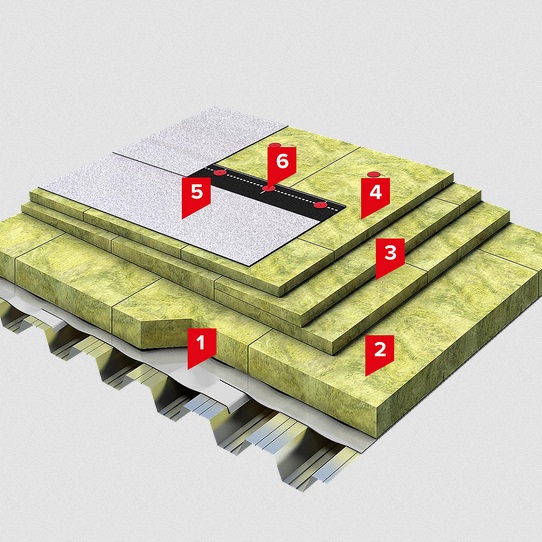 6
5
4
3
1
2