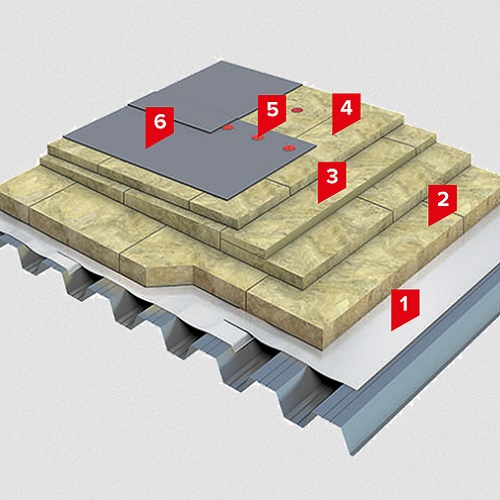 6
5
4
3
2
1