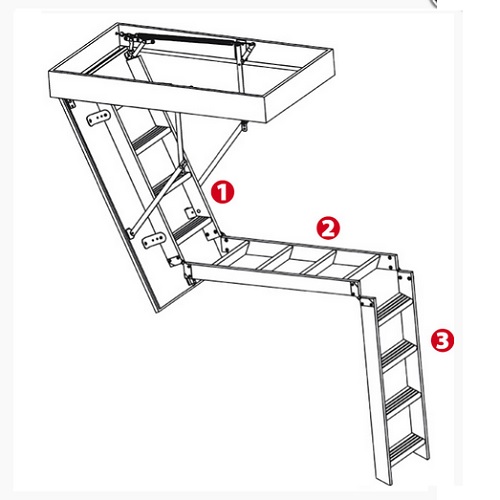 1

2

3